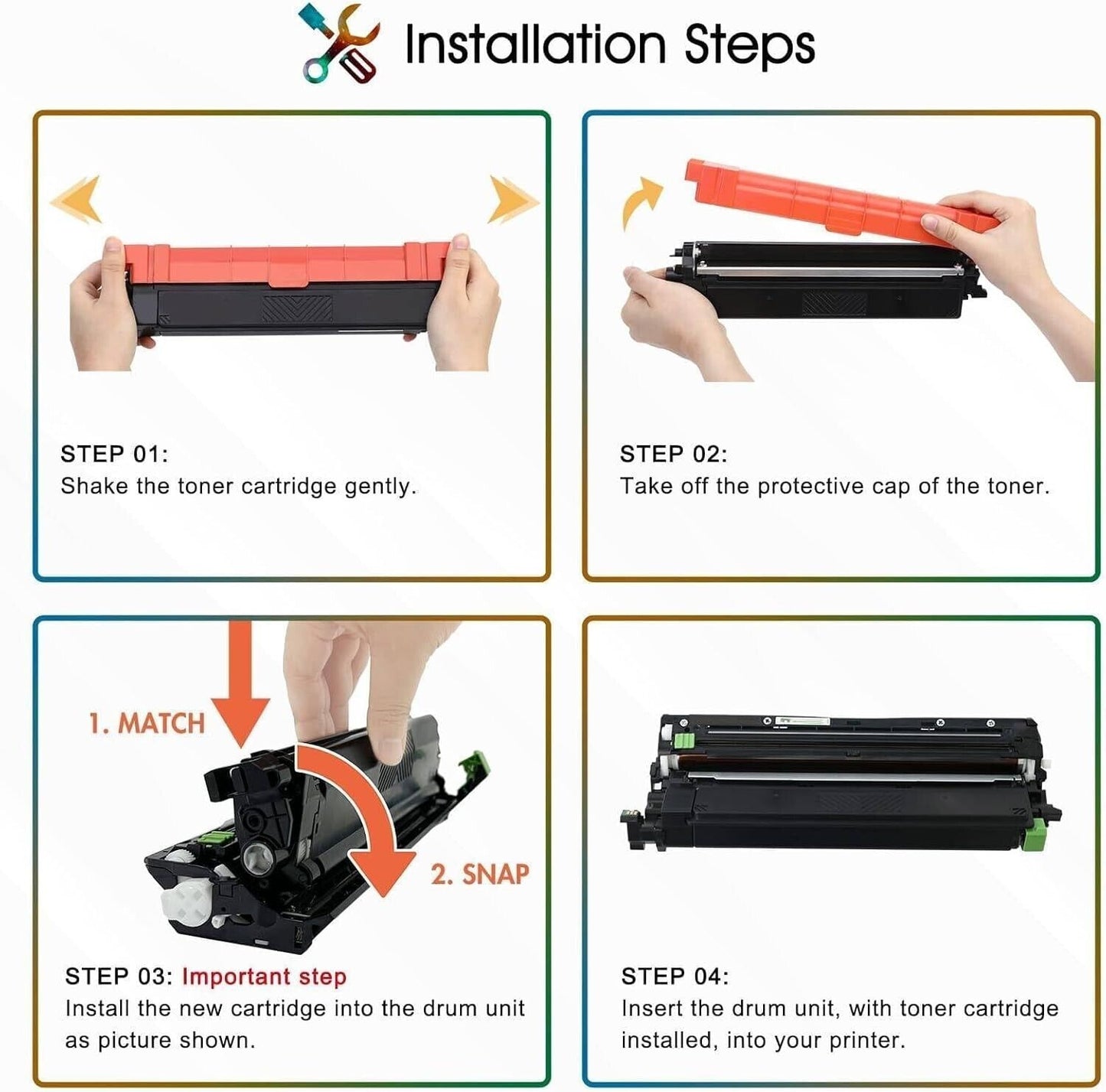 Installation Steps

STEP 01:
Shake the toner cartridge gently.

STEP 02:
Take off the protective cap of the toner.

1. MATCH

2. SNAP

STEP 03: Important step
Install the new cartridge into the drum unit as picture shown.

STEP 04:
Insert the drum unit, with toner cartridge installed, into your printer.