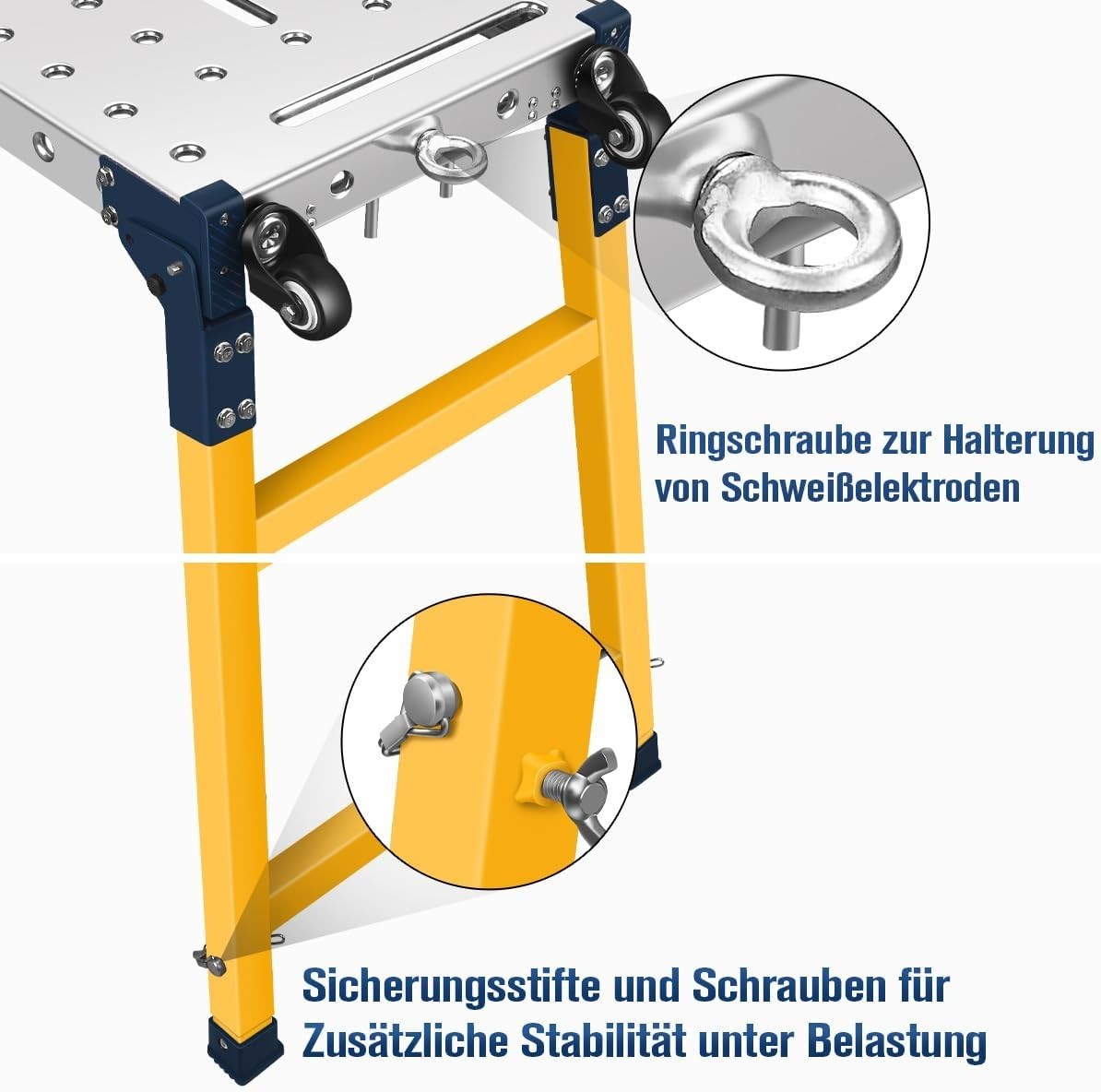 Ringschraube zur Halterung von Schweißelektroden

Sicherungsstifte und Schrauben für Zusätzliche Stabilität unter Belastung